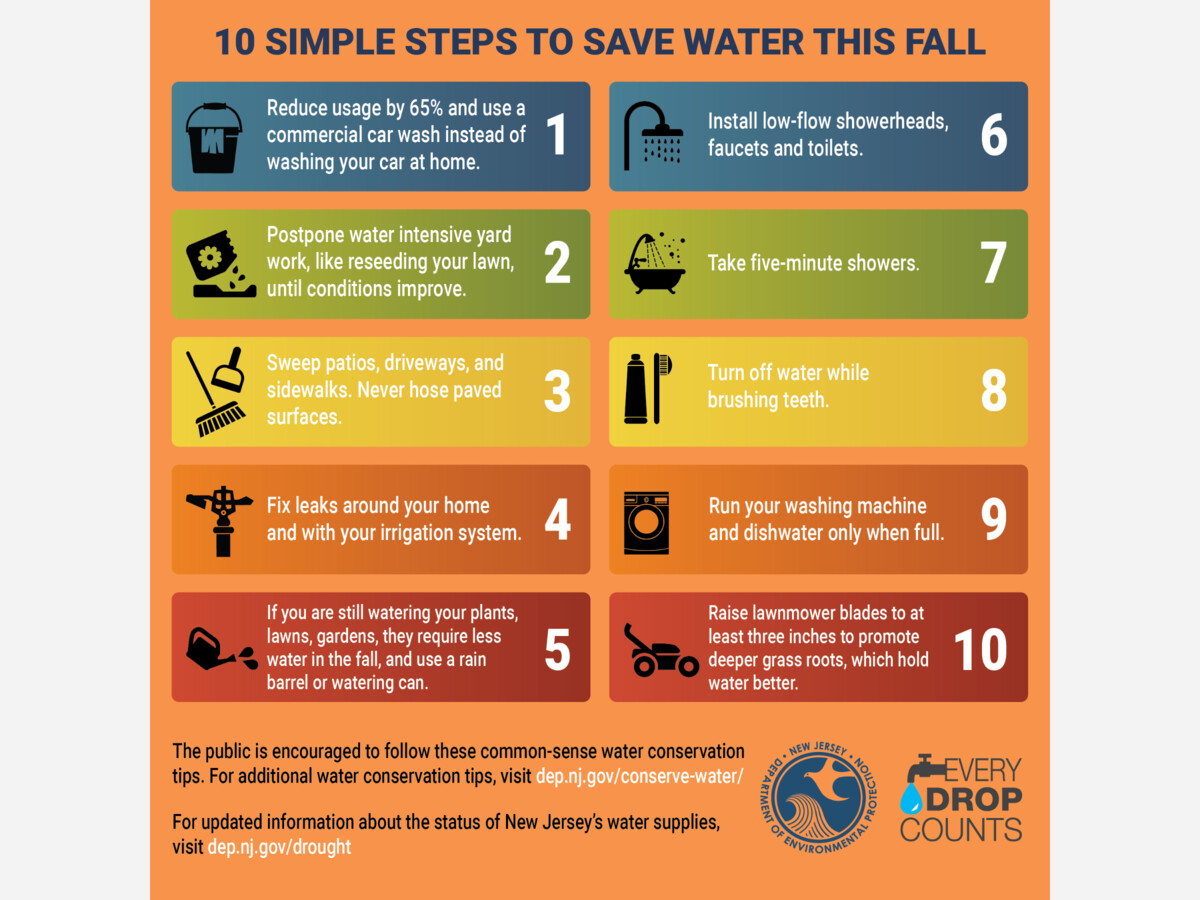 10 SIMPLE STEPS TO SAVE WATER THIS FALL

Reduce usage by 65% and use a commercial car wash instead of washing your car at home. 1

Postpone water intensive yard work, like reseeding your lawn, until conditions improve. 2

Sweep patios, driveways, and sidewalks. Never hose paved surfaces. 3

Fix leaks around your home and with your irrigation system. 4

If you are still watering your plants, lawns, gardens, they require less water in the fall, and use a rain barrel or watering can. 5

Install low-flow showerheads, faucets and toilets. 6

Take five-minute showers. 7

Turn off water while brushing teeth. 8

Run your washing machine and dishwater only when full. 9

Raise lawnmower blades to at least three inches to promote deeper grass roots, which hold water better. 10

The public is encouraged to follow these common-sense water conservation tips. For additional water conservation tips, visit dep.nj.gov/conserve-water/

For updated information about the status of New Jersey's water supplies, visit dep.nj.gov/drought

NEW JERSEY DEPARTMENT OF ENVIRONMENTAL PROTECTION

EVERY DROP COUNTS